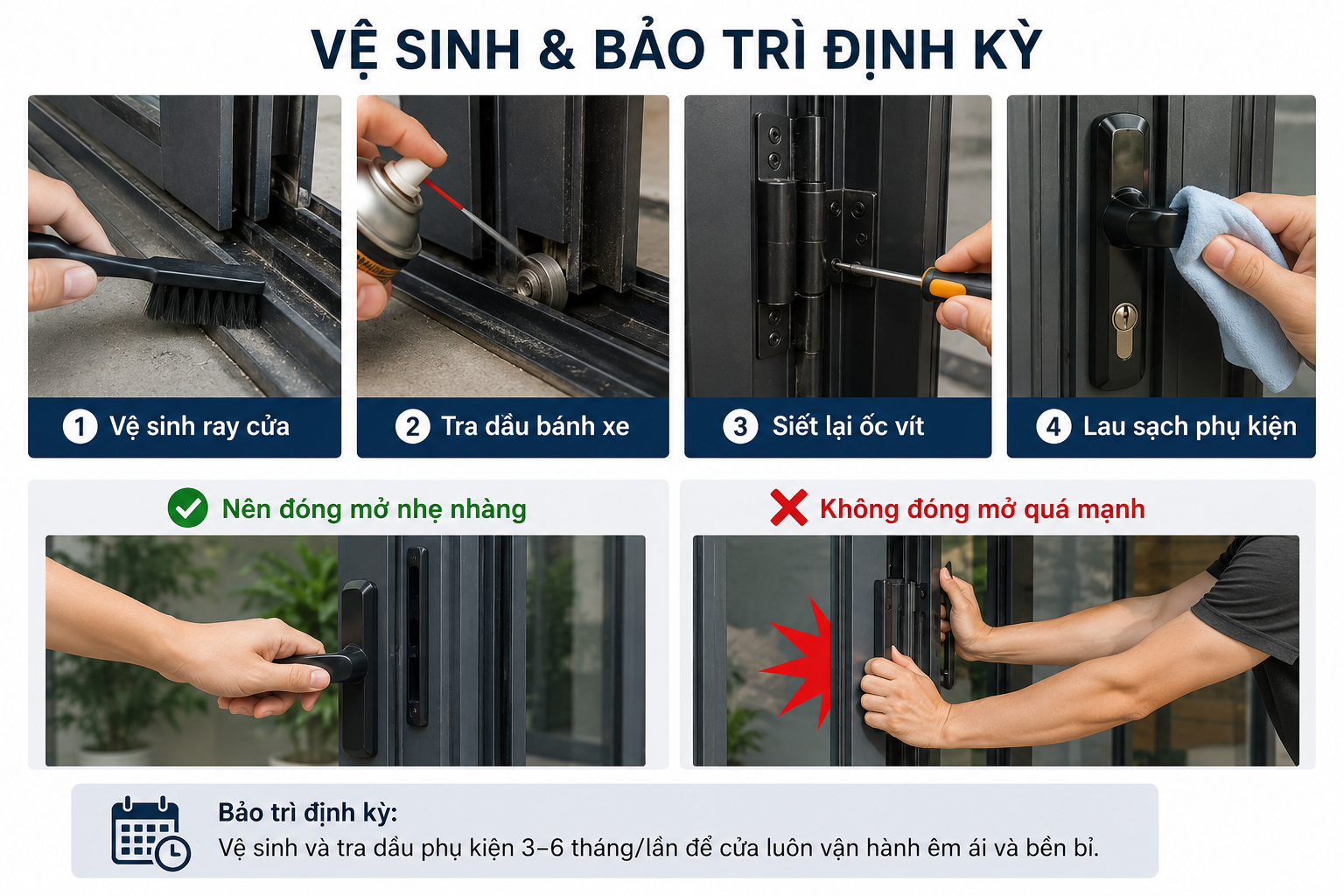 VỆ SINH & BẢO TRÌ ĐỊNH KỲ

1 Vệ sinh ray cửa

2 Tra dầu bánh xe

3 Siết lại ốc vít

4 Lau sạch phụ kiện

Nên đóng mở nhẹ nhàng

Không đóng mở quá mạnh

Bảo trì định kỳ:
Vệ sinh và tra dầu phụ kiện 3–6 tháng/lần để cửa luôn vận hành êm ái và bền bỉ.